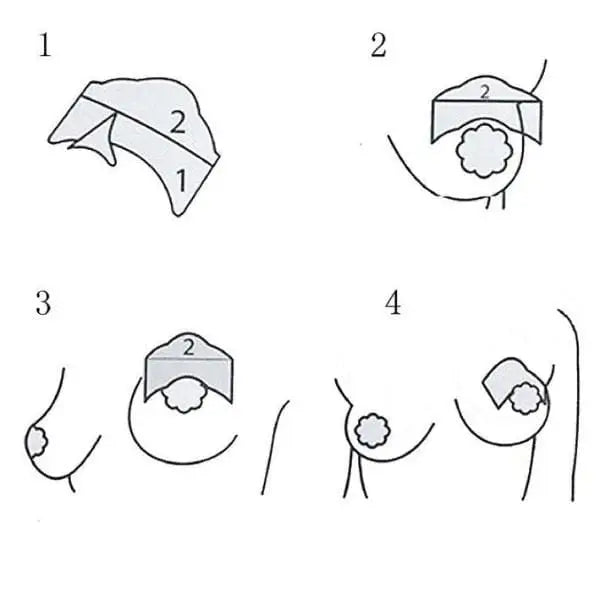 1
2
1

2
2

3
2

4